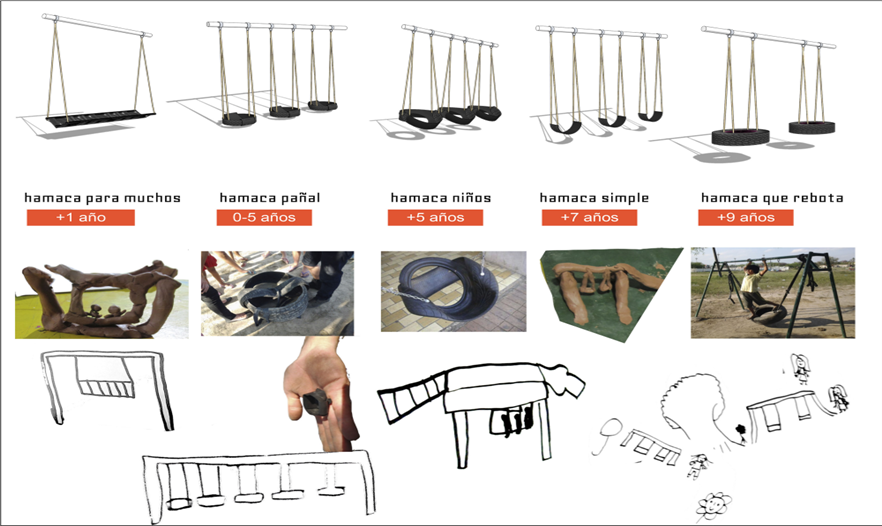 hamaca para muchos
+1 año

hamaca pañal
0-5 años

hamaca niños
+5 años

hamaca simple
+7 años

hamaca que rebota
+9 años