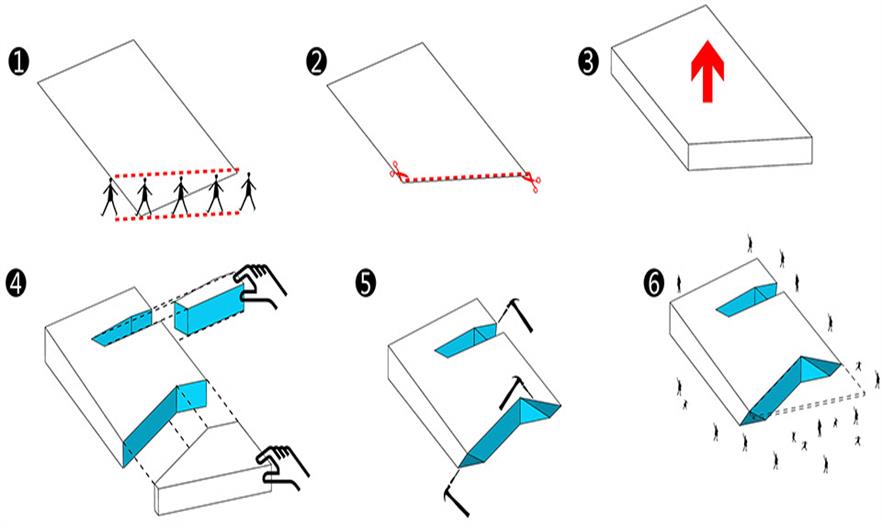 1
2
3
4
5
6