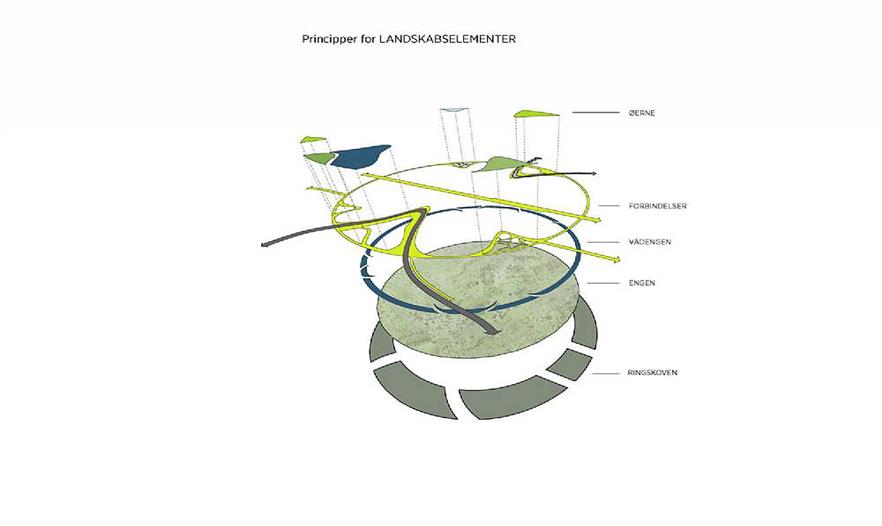 Principper for LANDSKABSELEMENTER

ØERNE

FORBINDELSER

VÅDENGEN

ENGEN

RINGSKOVEN